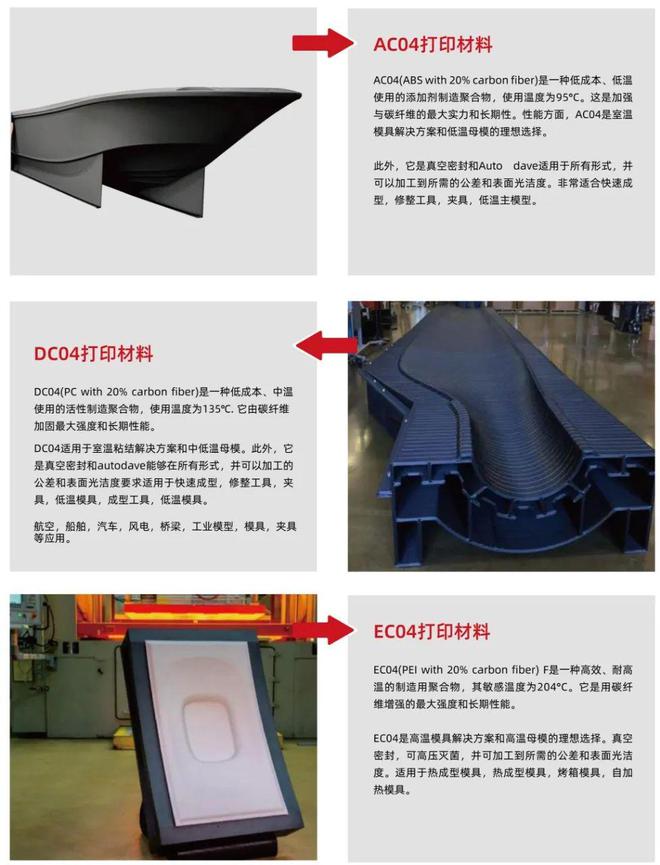 AC04打印材料

AC04(ABS with 20% carbon fiber)是一种低成本、低温使用的添加剂制造聚合物，使用温度为95°C。这是加强与碳纤维的最大实力和长期性。性能方面，AC04是室温模具解决方案和低温母模的理想选择。

此外，它是真空密封和Auto dave适用于所有形式，并可以加工到所需的公差和表面光洁度。非常适合快速成型，修整工具，夹具，低温主模型。

DC04打印材料

DC04(PC with 20% carbon fiber)是一种低成本、中温使用的活性制造聚合物，使用温度为135℃. 它由碳纤维加固最大强度和长期性能。

DC04适用于室温粘结解决方案和中低温母模。此外，它是真空密封和autodave能够在所有形式，并可以加工的公差和表面光洁度要求适用于快速成型，修整工具，夹具，低温模具，成型工具，低温模具。

航空，船舶，汽车，风电，桥梁，工业模型，模具，夹具等应用。

EC04打印材料

EC04(PEI with 20% carbon fiber) F是一种高效、耐高温的制造用聚合物，其敏感温度为204°C。它是用碳纤维增强的最大强度和长期性能。

EC04是高温模具解决方案和高温母模的理想选择。真空密封，可高压灭菌，并可加工到所需的公差和表面光洁度。适用于热成型模具，热成型模具，烤箱模具，自加热模具。